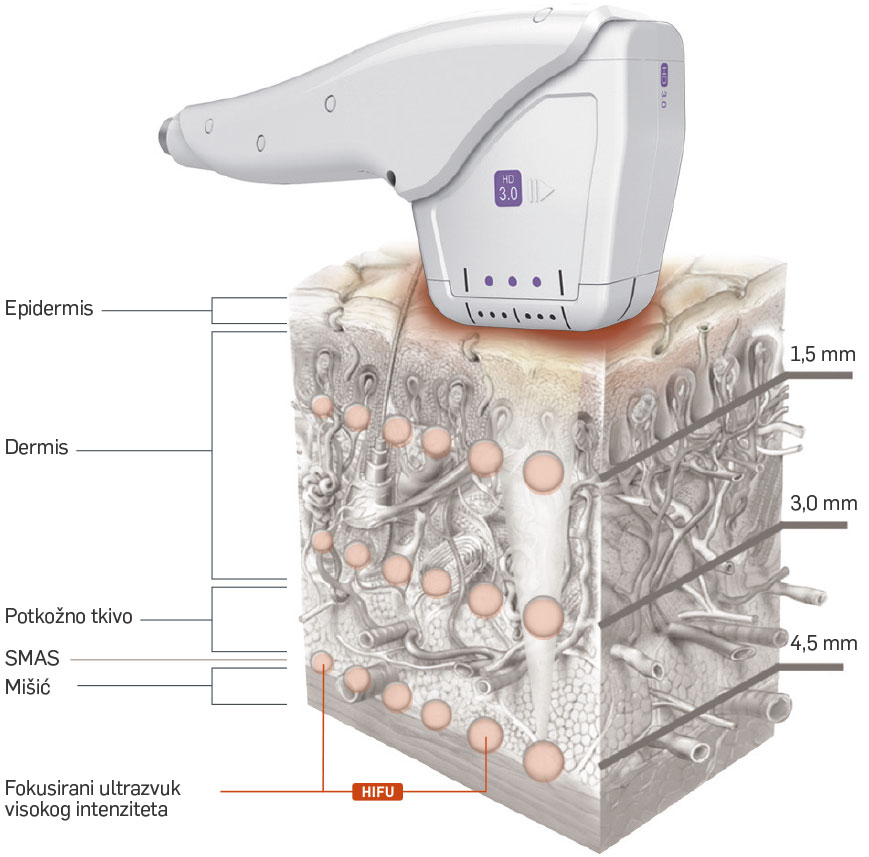 HD 3.0

Epidermis

Dermis

Potkožno tkivo

SMAS

Mišić

Fokusirani ultrazvuk visokog intenziteta

HIFU

1,5 mm

3,0 mm

4,5 mm